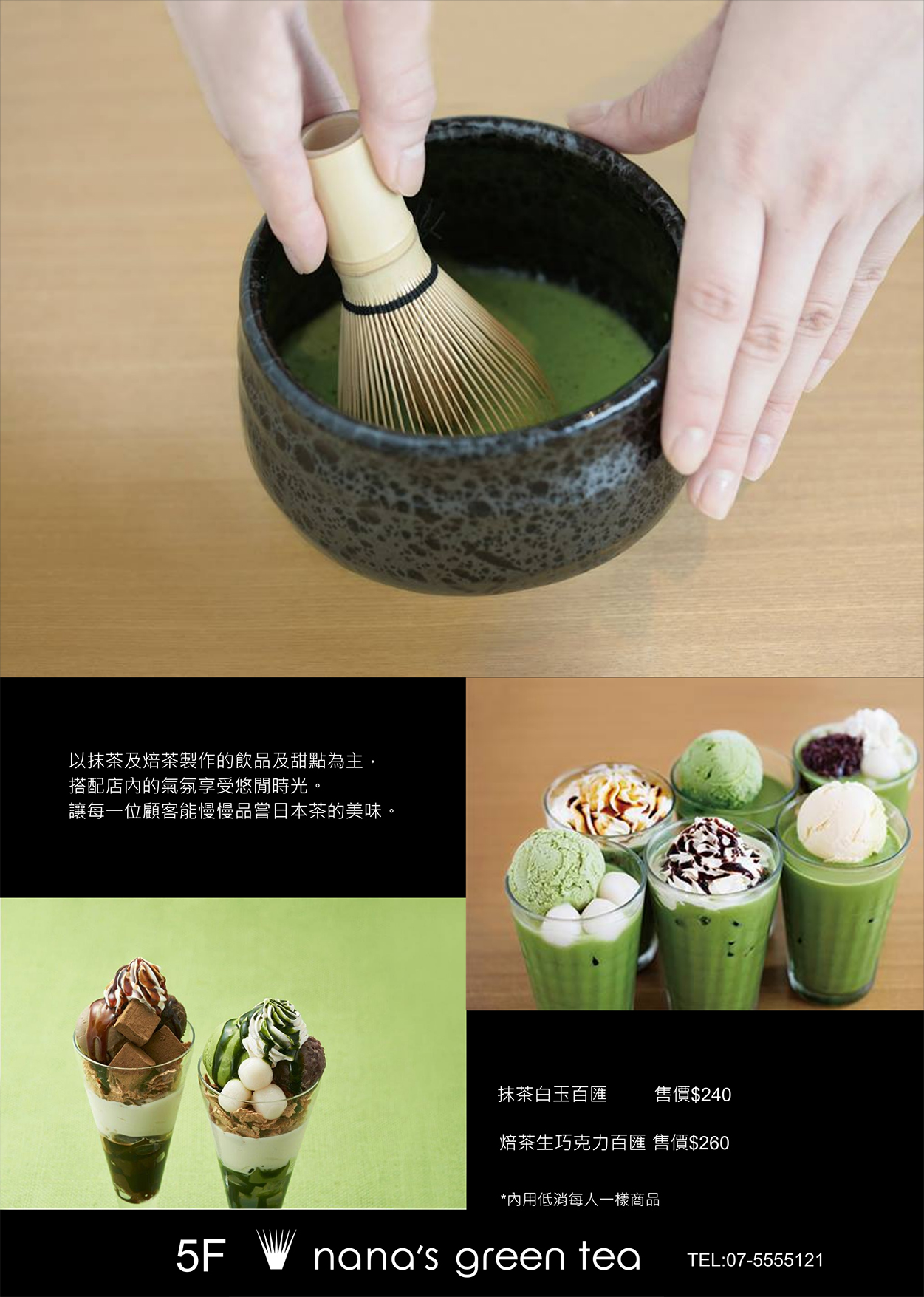 以抹茶及焙茶製作的飲品及甜點為主，
搭配店內的氣氛享受悠閒時光。
讓每一位顧客能慢慢品嘗日本茶的美味。

抹茶白玉百匯 售價$240

焙茶生巧克力百匯 售價$260

*內用低消每人一樣商品

5F nana's green tea TEL:07-5555121